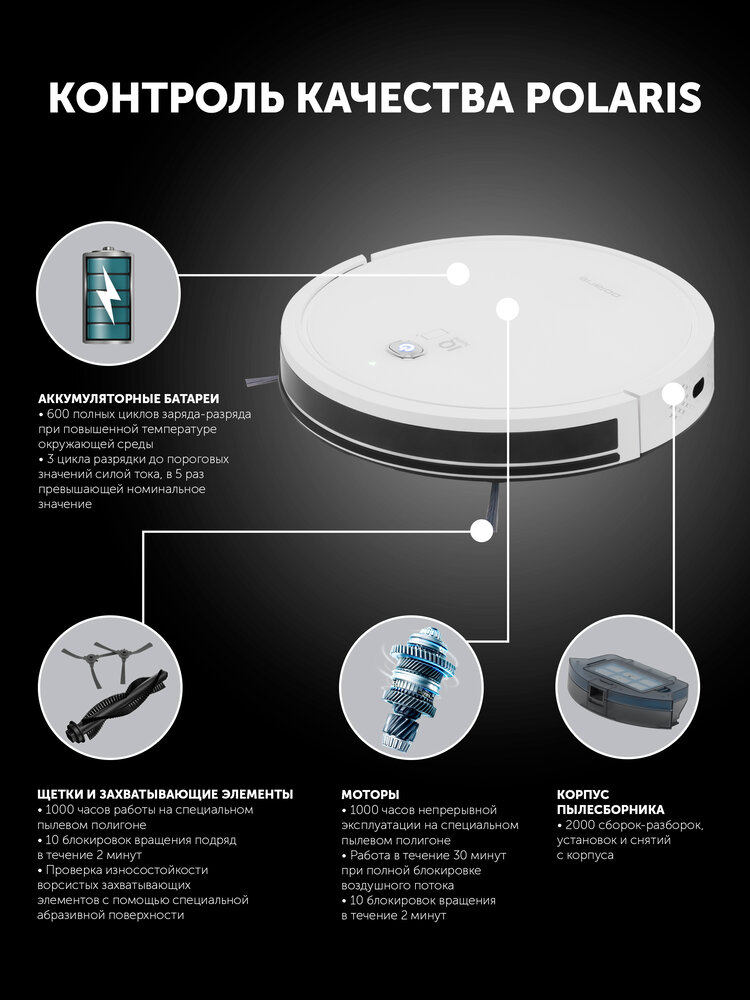 КОНТРОЛЬ КАЧЕСТВА POLARIS

АККУМУЛЯТОРНЫЕ БАТАРЕИ
• 600 полных циклов заряда-разряда при повышенной температуре окружающей среды
• 3 цикла разрядки до пороговых значений силой тока, в 5 раз превышающей номинальное значение

ЩЕТКИ И ЗАХВАТЫВАЮЩИЕ ЭЛЕМЕНТЫ
• 1000 часов работы на специальном пылевом полигоне
• 10 блокировок вращения подряд в течение 2 минут
• Проверка износостойкости ворсистых захватывающих элементов с помощью специальной абразивной поверхности

МОТОРЫ
• 1000 часов непрерывной эксплуатации на специальном пылевом полигоне
• Работа в течение 30 минут при полной блокировке воздушного потока
• 10 блокировок вращения в течение 2 минут

КОРПУС ПЫЛЕСБОРНИКА
• 2000 сборок-разборок, установок и снятий с корпуса